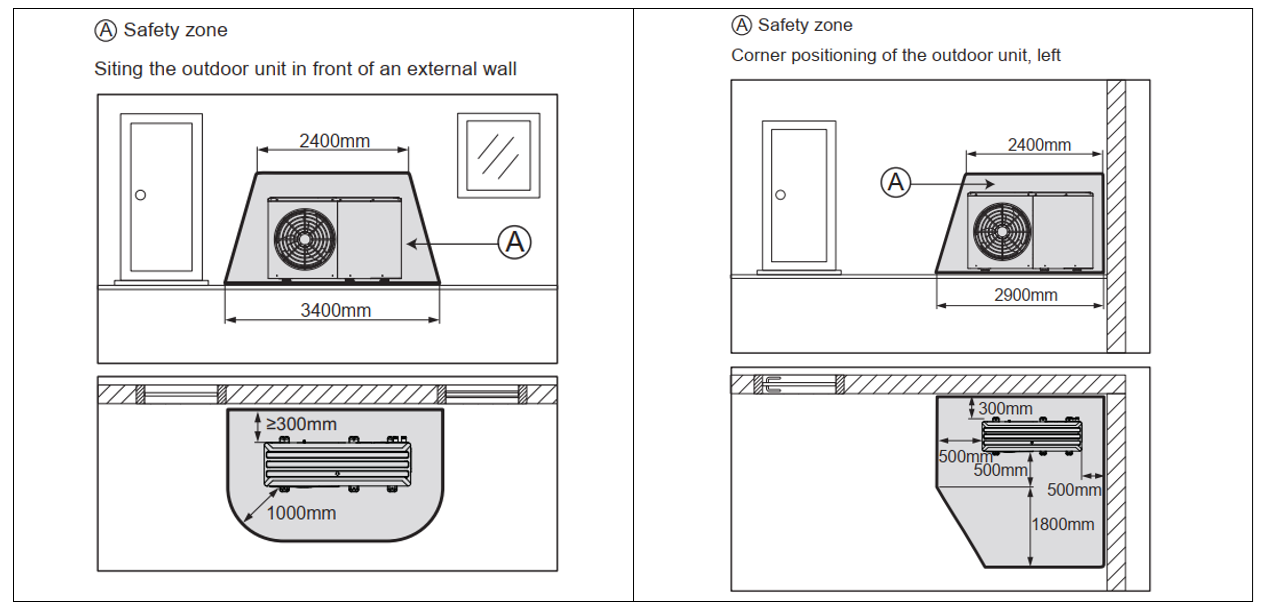 Ⓐ Safety zone

Siting the outdoor unit in front of an external wall

2400mm

Ⓐ

3400mm

≥300mm

1000mm

Ⓐ Safety zone

Corner positioning of the outdoor unit, left

2400mm

Ⓐ

2900mm

300mm

500mm

500mm

500mm

1800mm